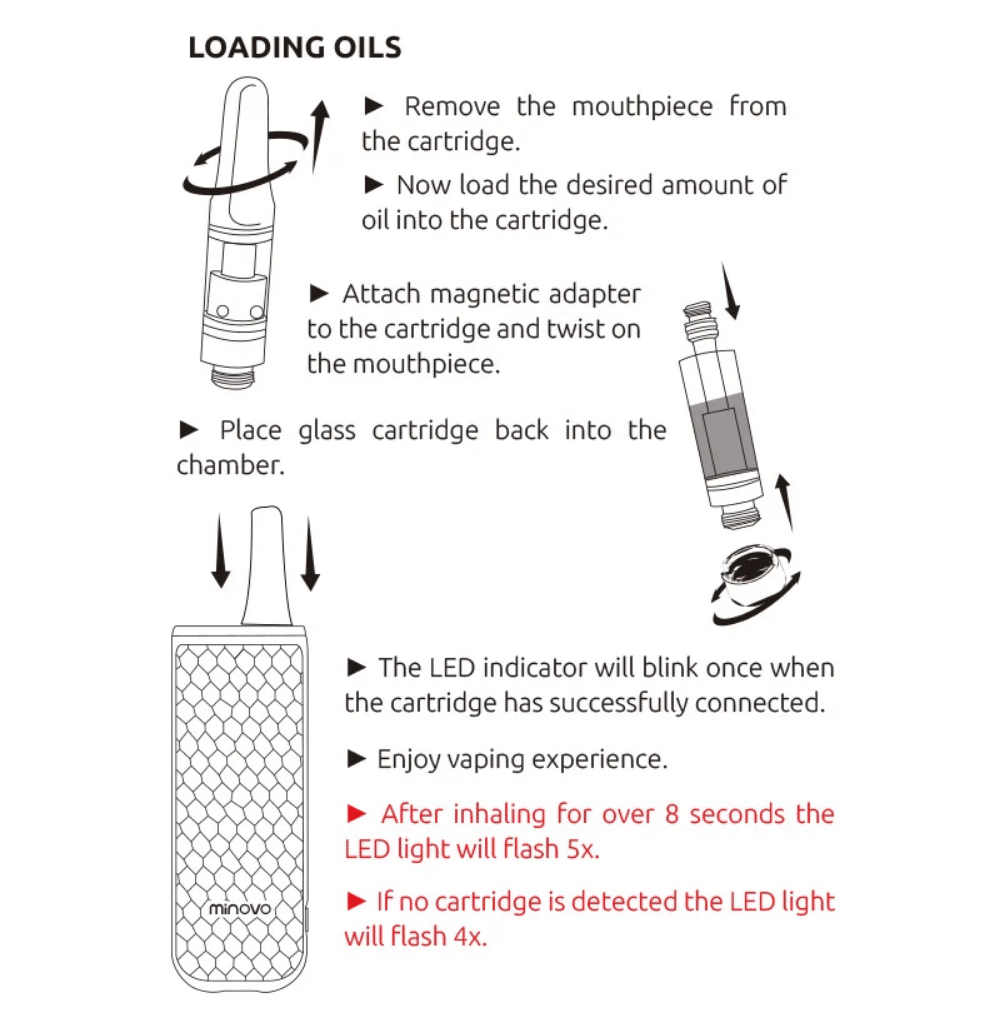 LOADING OILS

► Remove the mouthpiece from the cartridge.

► Now load the desired amount of oil into the cartridge.

► Attach magnetic adapter to the cartridge and twist on the mouthpiece.

► Place glass cartridge back into the chamber.

► The LED indicator will blink once when the cartridge has successfully connected.

► Enjoy vaping experience.

► After inhaling for over 8 seconds the LED light will flash 5x.

► If no cartridge is detected the LED light will flash 4x.

minovo